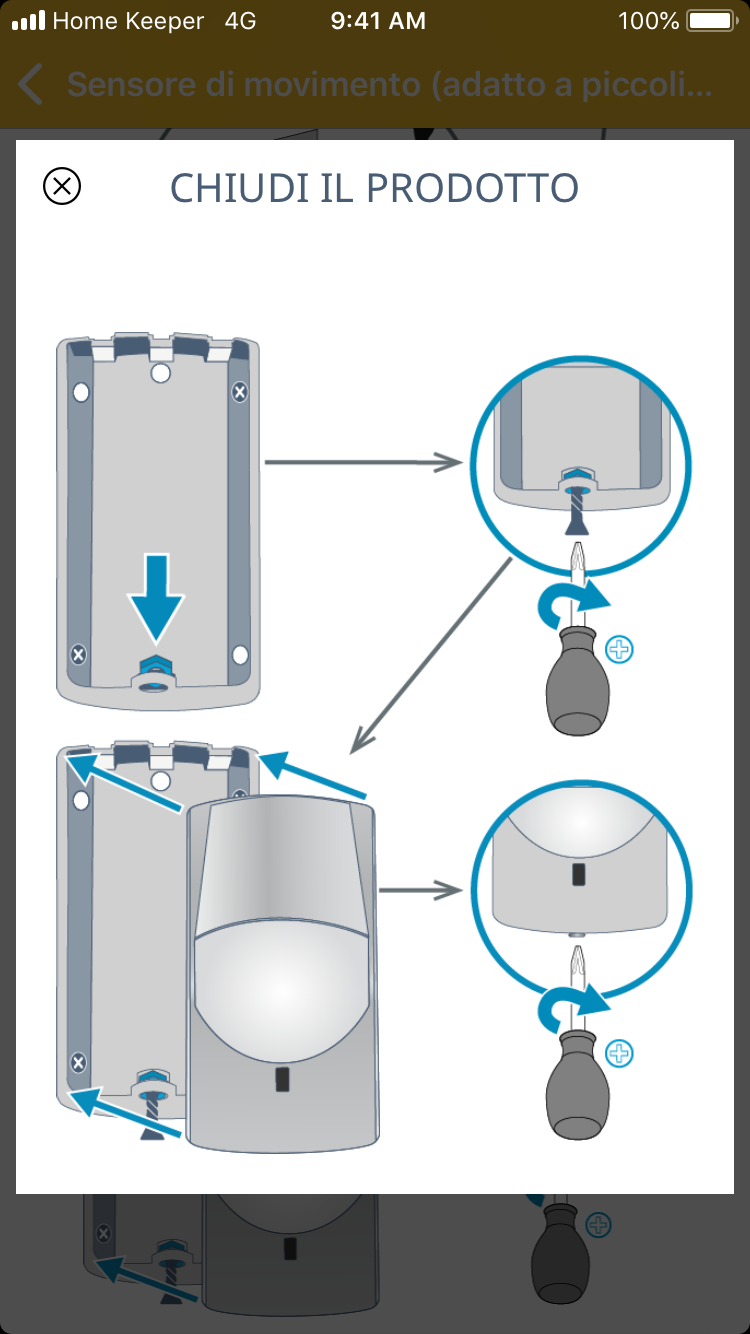 Home Keeper 4G 9:41 AM 100%

Sensore di movimento (adatto a piccoli...

CHIUDI IL PRODOTTO